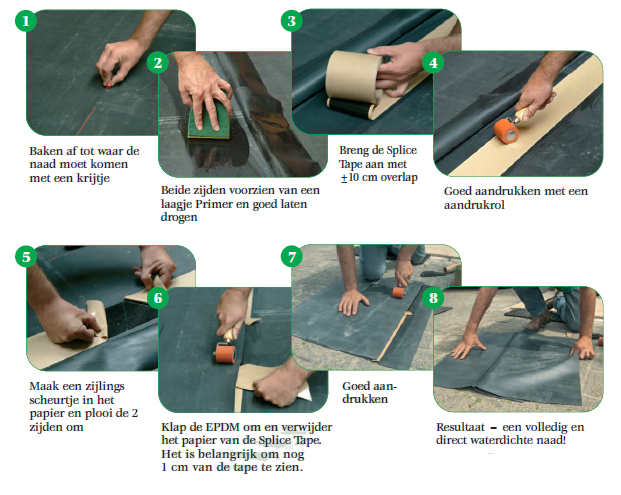 1

Baken af tot waar de naad moet komen met een krijtje

2

Beide zijden voorzien van een laagje Primer en goed laten drogen

3

Breng de Splice Tape aan met $\pm$10 cm overlap

4

Goed aandrukken met een aandrukrol

5

Maak een zijlings scheurtje in het papier en plooi de 2 zijden om

6

Klap de EPDM om en verwijder het papier van de Splice Tape. Het is belangrijk om nog 1 cm van de tape te zien.

7

Goed aandrukken

8

Resultaat – een volledig en direct waterdichte naad!